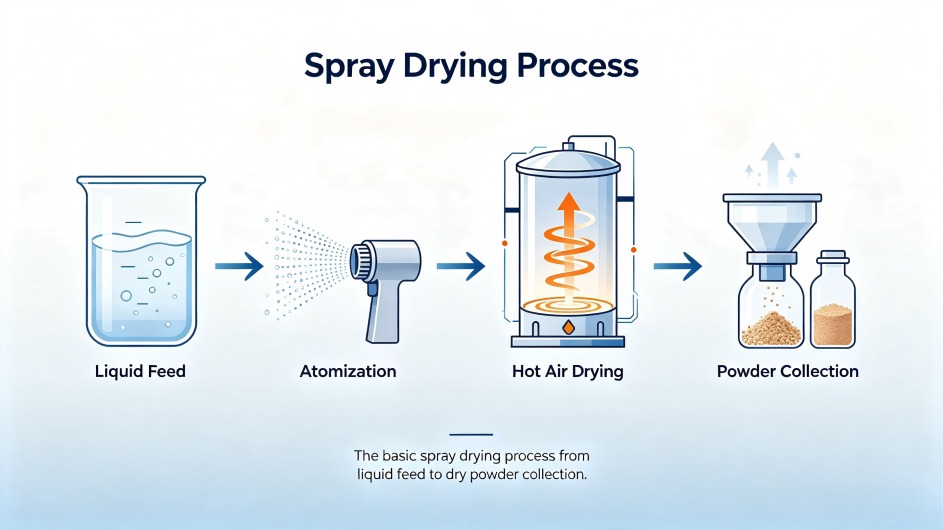 Spray Drying Process

Liquid Feed

Atomization

Hot Air Drying

Powder Collection

The basic spray drying process from liquid feed to dry powder collection.